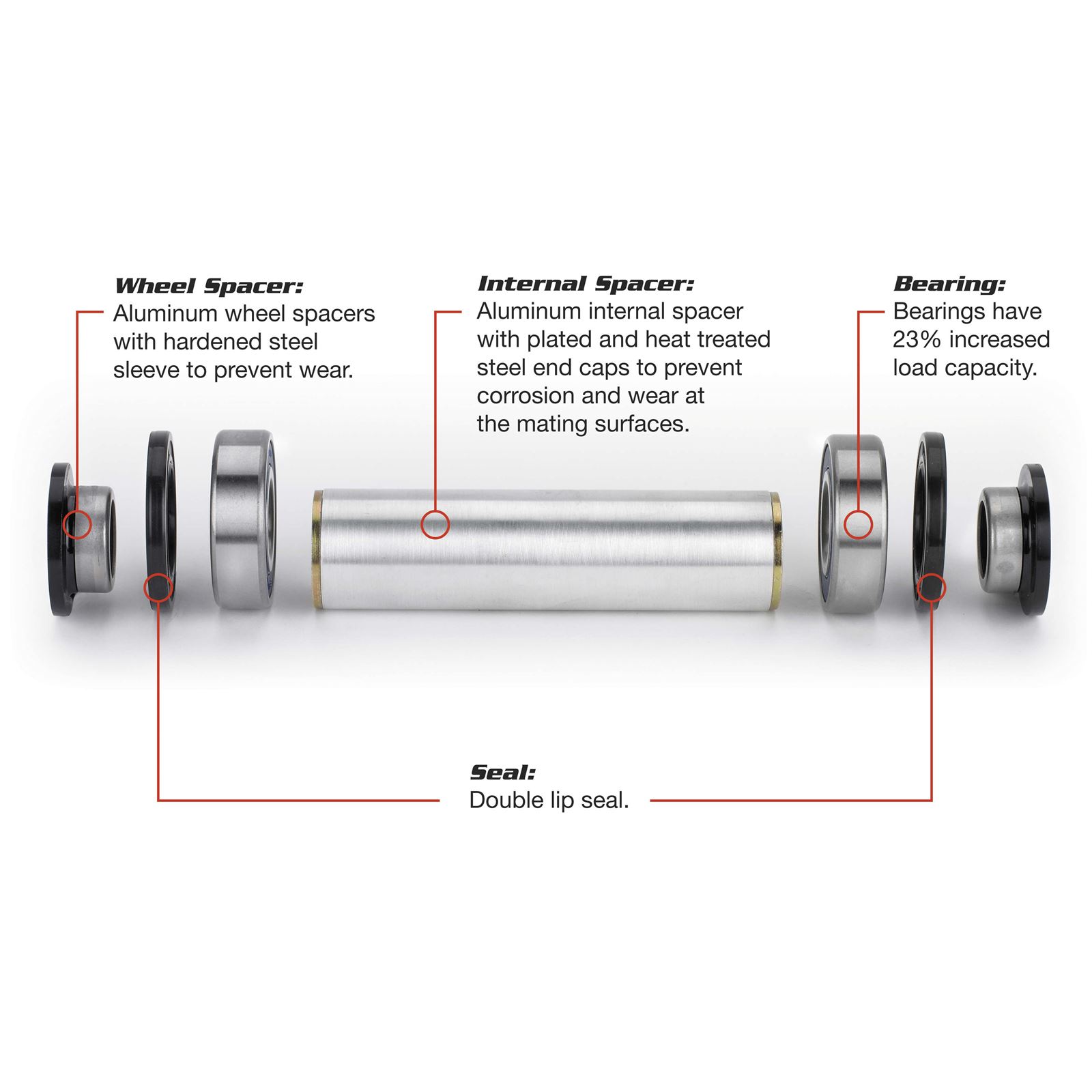 Wheel Spacer:
Aluminum wheel spacers with hardened steel sleeve to prevent wear.

Internal Spacer:
Aluminum internal spacer with plated and heat treated steel end caps to prevent corrosion and wear at the mating surfaces.

Bearing:
Bearings have 23% increased load capacity.

Seal:
Double lip seal.